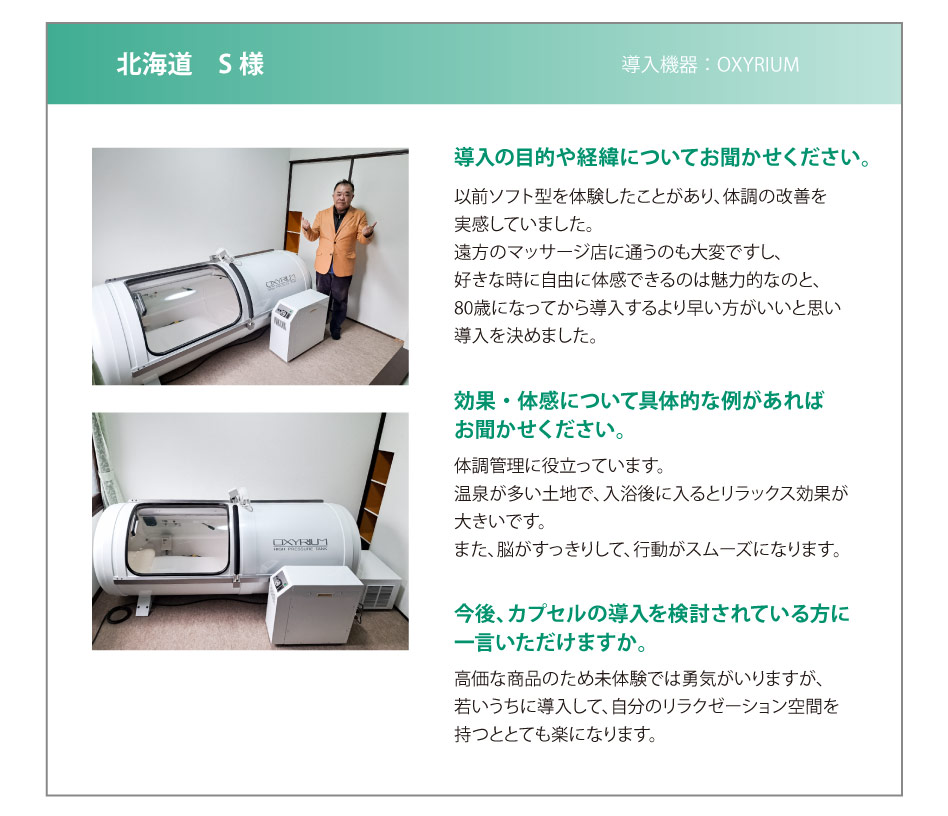 北海道　S 様

導入機器：OXYRIUM

OXYRIUM

OXYRIUM
HIGH PRESSURE TANK

導入の目的や経緯についてお聞かせください。

以前ソフト型を体験したことがあり、体調の改善を実感していました。
遠方のマッサージ店に通うのも大変ですし、好きな時に自由に体感できるのは魅力的なのと、80歳になってから導入するより早い方がいいと思い導入を決めました。

効果・体感について具体的な例があればお聞かせください。

体調管理に役立っています。
温泉が多い土地で、入浴後に入るとリラックス効果が大きいです。
また、脳がすっきりして、行動がスムーズになります。

今後、カプセルの導入を検討されている方に一言いただけますか。

高価な商品のため未体験では勇気がいりますが、若いうちに導入して、自分のリラクゼーション空間を持つととても楽になります。